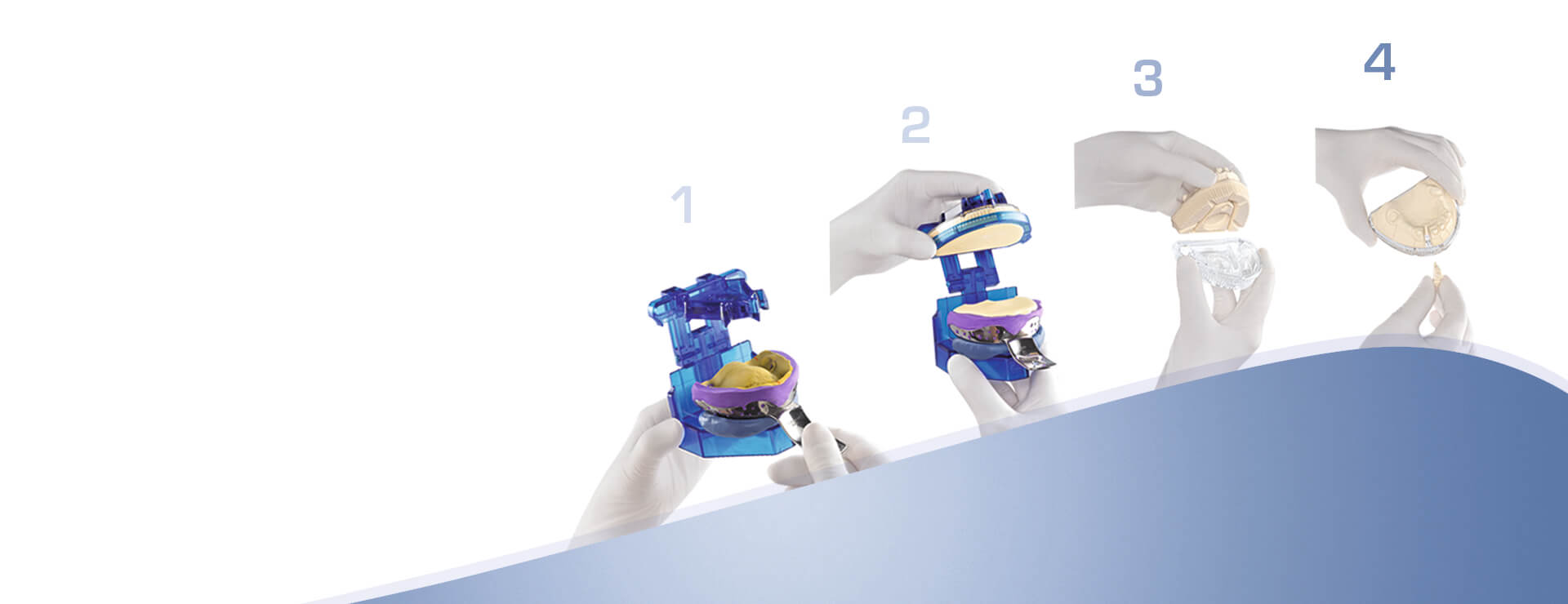 1

2

3

4